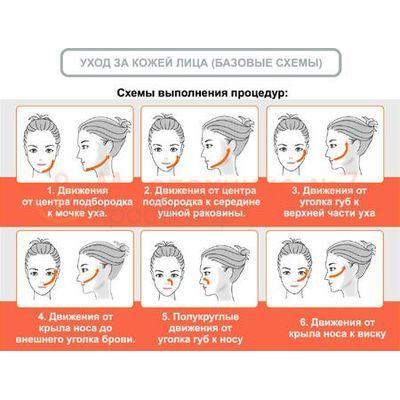 УХОД ЗА КОЖЕЙ ЛИЦА (БАЗОВЫЕ СХЕМЫ)

Схемы выполнения процедур:

1. Движения от центра подбородка к мочке уха.

2. Движения от центра подбородка к середине ушной раковины.

3. Движения от уголка губ к верхней части уха

4. Движения от крыла носа до внешнего уголка брови.

5. Полукруглые движения от уголка губ к носу

6. Движения от крыла носа к виску